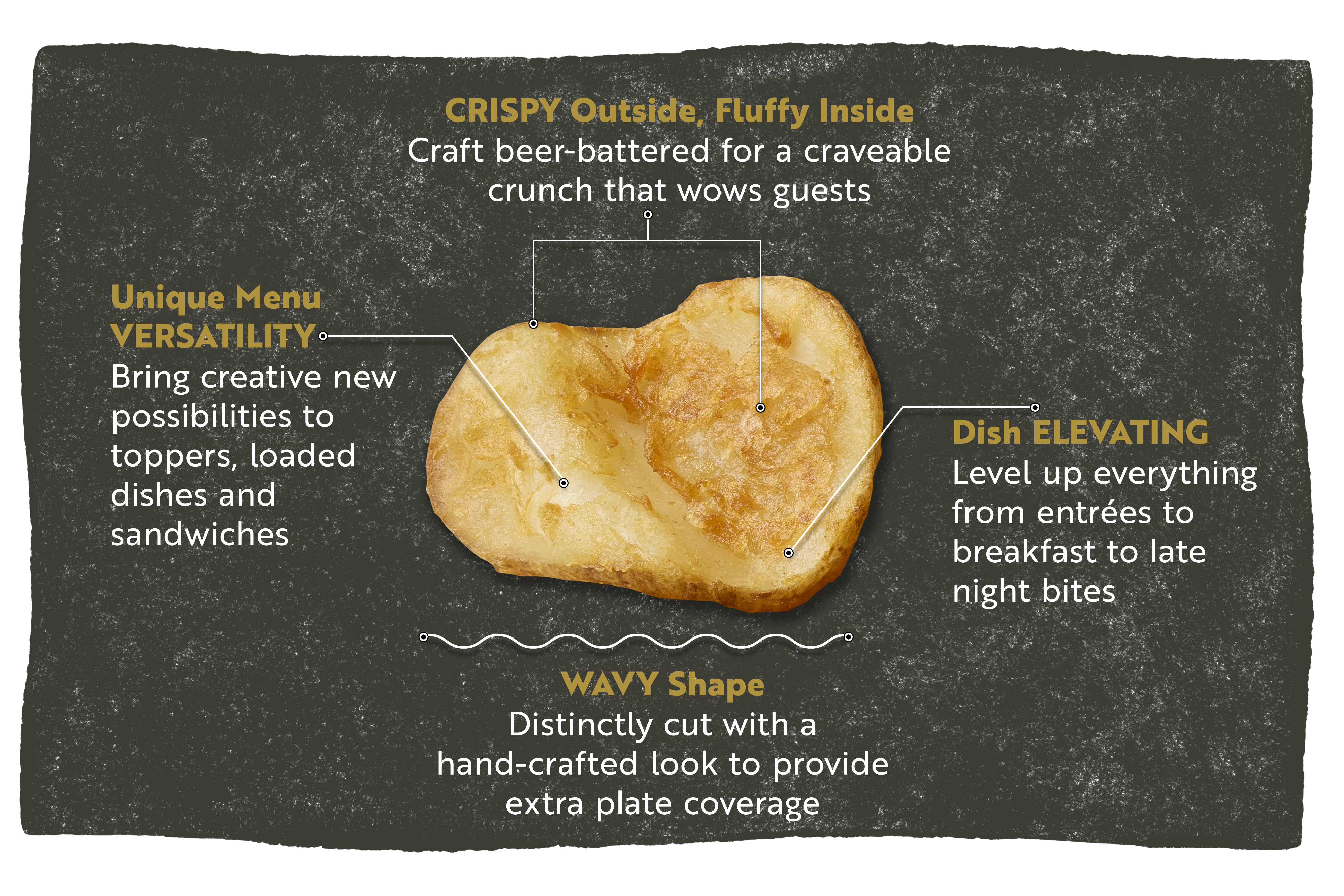 CRISPY Outside, Fluffy Inside
Craft beer-battered for a craveable crunch that wows guests

Unique Menu VERSATILITY
Bring creative new possibilities to toppers, loaded dishes and sandwiches

Dish ELEVATING
Level up everything from entrées to breakfast to late night bites

WAVY Shape
Distinctly cut with a hand-crafted look to provide extra plate coverage