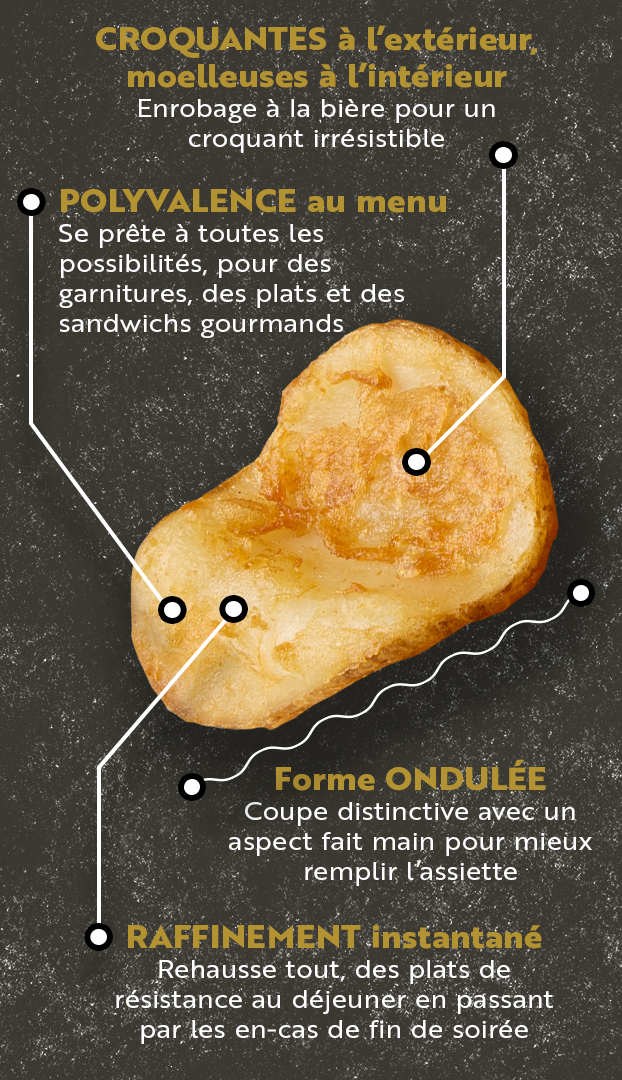 CROQUANTES à l'extérieur, moelleuses à l'intérieur
Enrobage à la bière pour un croquant irrésistible

POLYVALENCE au menu
Se prête à toutes les possibilités, pour des garnitures, des plats et des sandwichs gourmands

Forme ONDULÉE
Coupe distinctive avec un aspect fait main pour mieux remplir l'assiette

RAFFINEMENT instantané
Rehausse tout, des plats de résistance au déjeuner en passant par les en-cas de fin de soirée