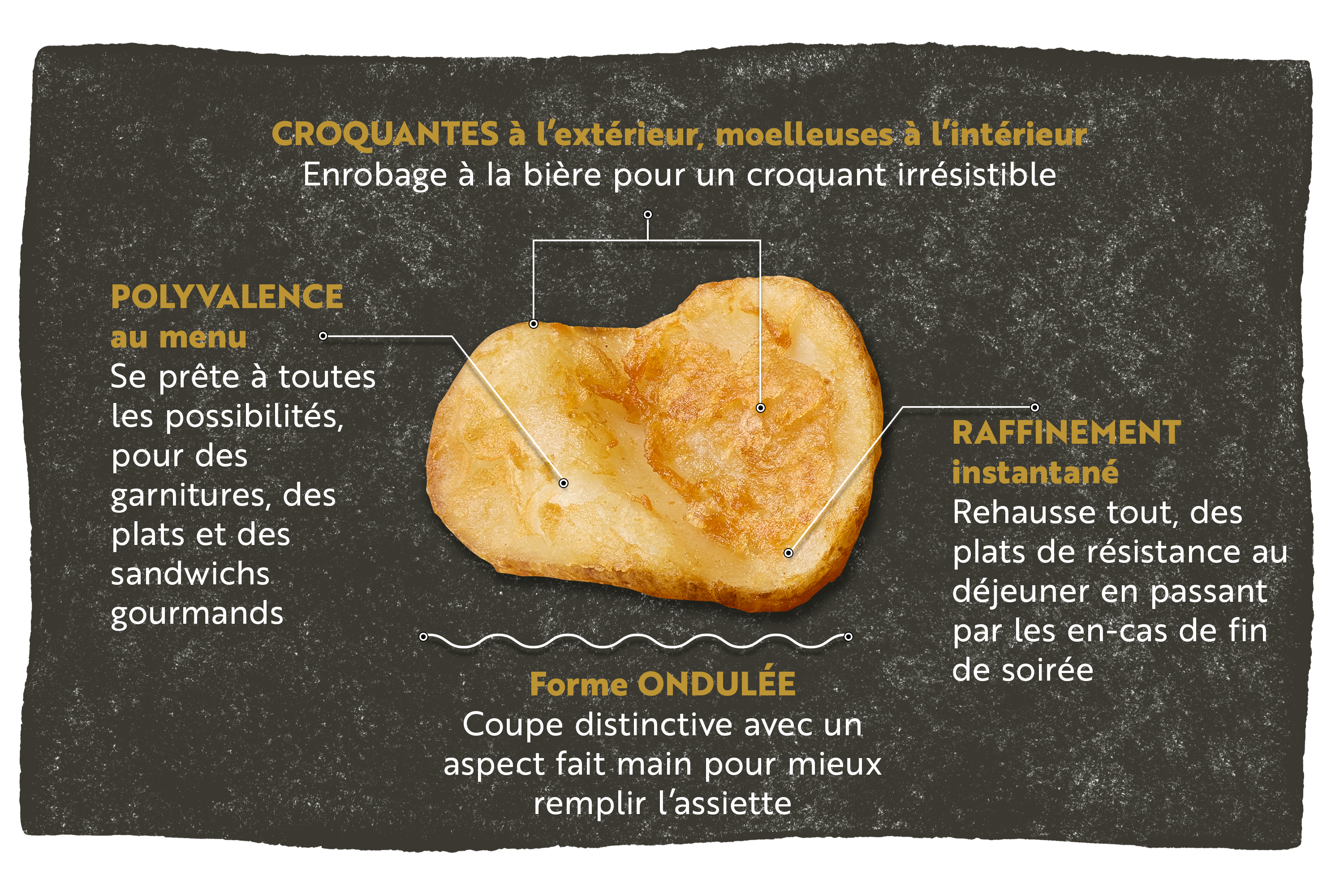 CROQUANTES à l'extérieur, moelleuses à l'intérieur
Enrobage à la bière pour un croquant irrésistible

POLYVALENCE au menu
Se prête à toutes les possibilités, pour des garnitures, des plats et des sandwichs gourmands

RAFFINEMENT instantané
Rehausse tout, des plats de résistance au déjeuner en passant par les en-cas de fin de soirée

Forme ONDULÉE
Coupe distinctive avec un aspect fait main pour mieux remplir l'assiette