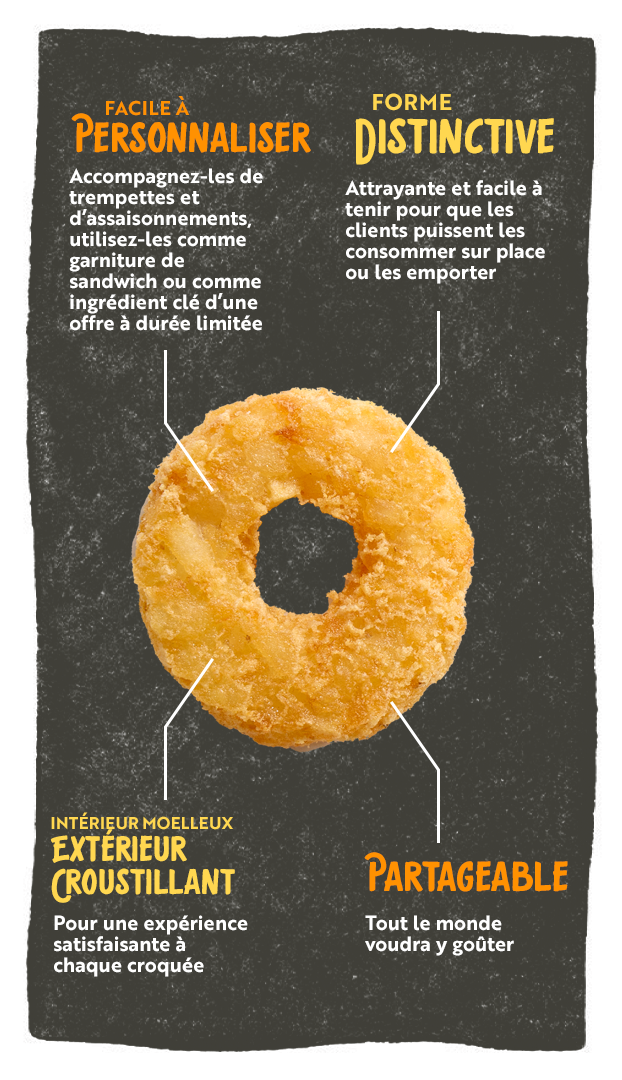 FACILE À
PERSONNALISER

Accompagnez-les de trempettes et d'assaisonnements, utilisez-les comme garniture de sandwich ou comme ingrédient clé d'une offre à durée limitée

FORME
DISTINCTIVE

Attrayante et facile à tenir pour que les clients puissent les consommer sur place ou les emporter

INTÉRIEUR MOELLEUX
EXTÉRIEUR
CROUSTILLANT

Pour une expérience satisfaisante à chaque croquée

PARTAGEABLE

Tout le monde voudra y goûter